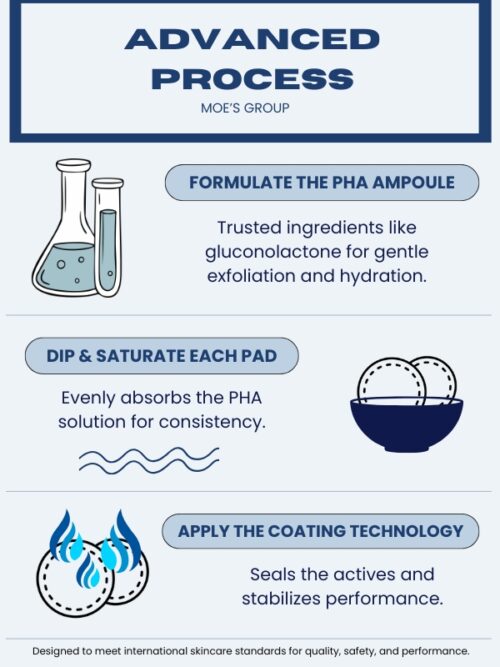 ADVANCED PROCESS

MOE'S GROUP

FORMULATE THE PHA AMPOULE

Trusted ingredients like gluconolactone for gentle exfoliation and hydration.

DIP & SATURATE EACH PAD

Evenly absorbs the PHA solution for consistency.

APPLY THE COATING TECHNOLOGY

Seals the actives and stabilizes performance.

Designed to meet international skincare standards for quality, safety, and performance.